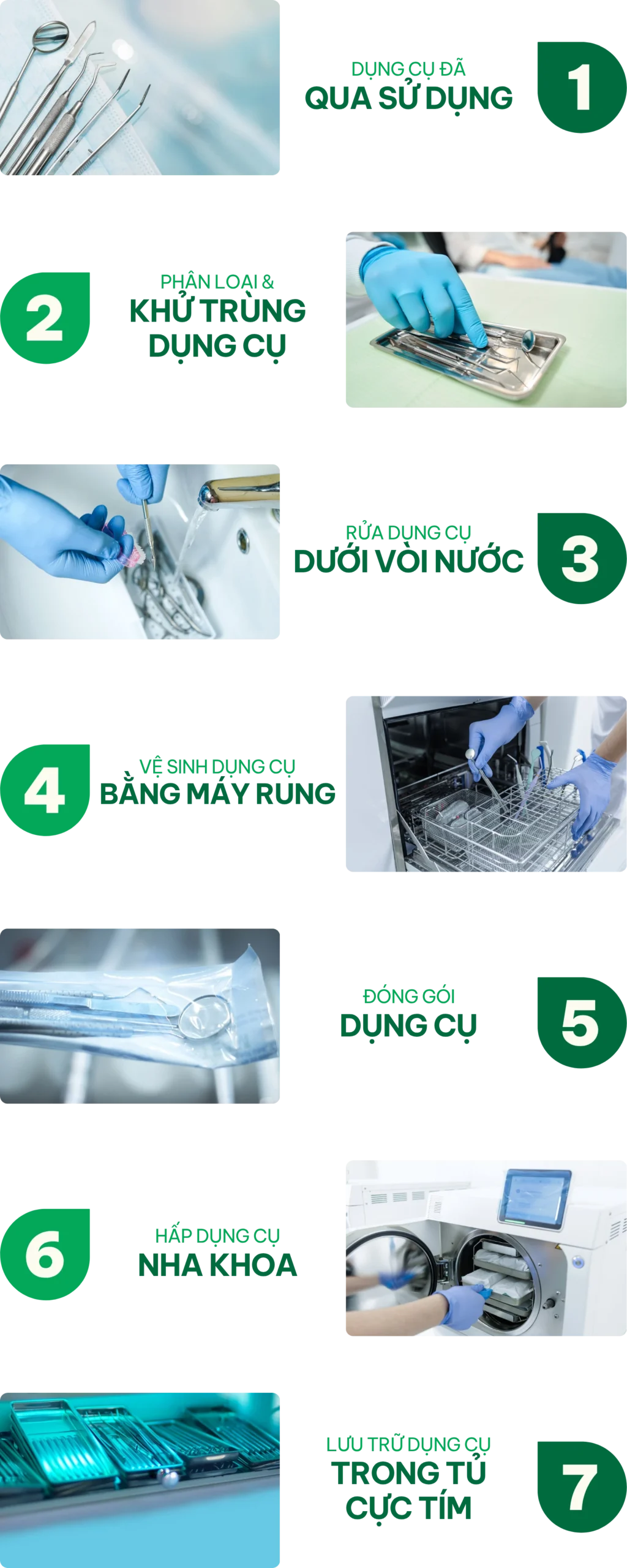 DỤNG CỤ ĐÃ
QUA SỬ DỤNG

1

2

PHÂN LOẠI &
KHỬ TRÙNG
DỤNG CỤ

RỬA DỤNG CỤ
DƯỚI VÒI NƯỚC

3

4

VỆ SINH DỤNG CỤ
BẰNG MÁY RUNG

ĐÓNG GÓI
DỤNG CỤ

5

6

HẤP DỤNG CỤ
NHA KHOA

LƯU TRỮ DỤNG CỤ
TRONG TỦ
CỰC TÍM

7